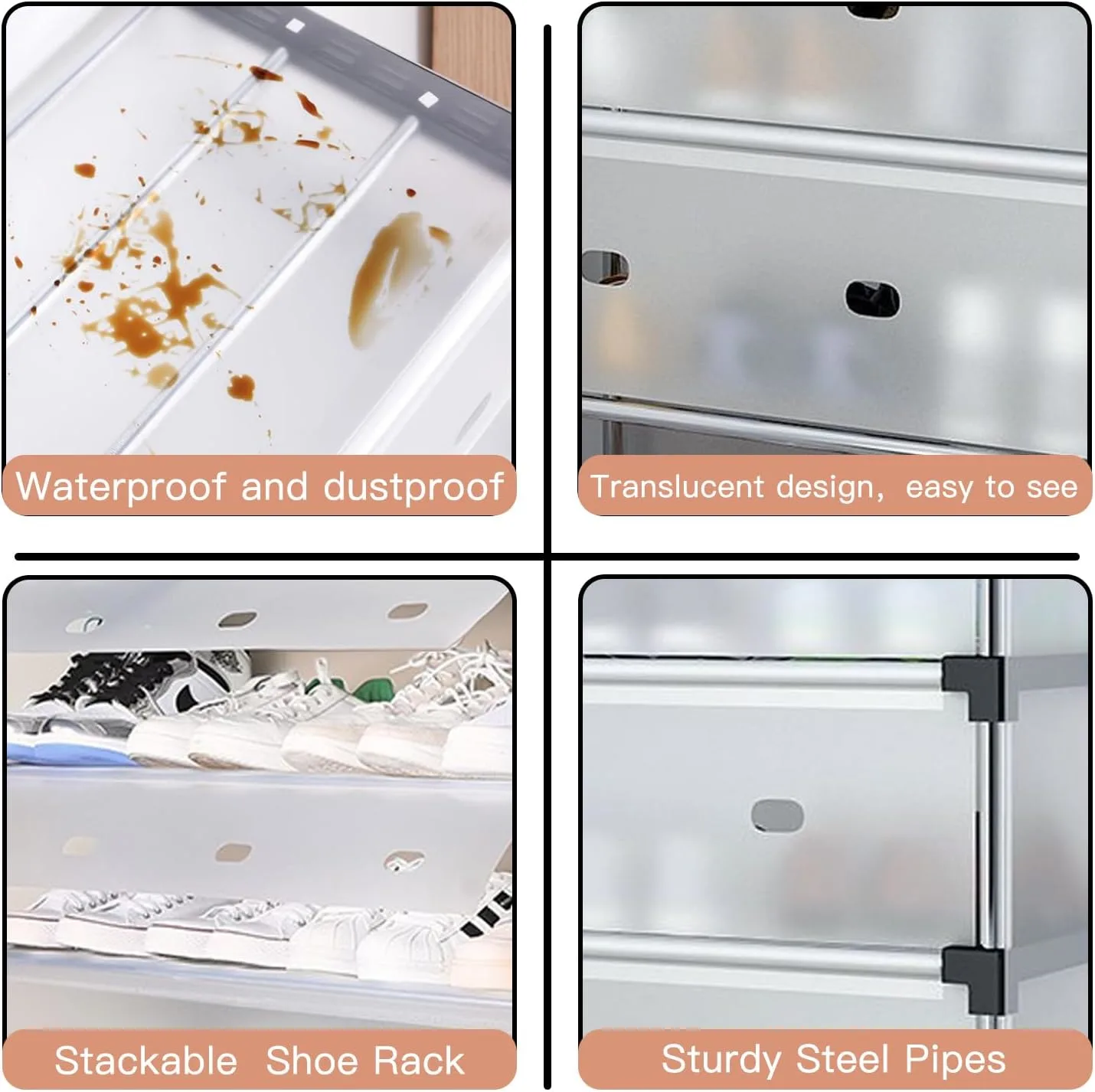 Waterproof and dustproof

Translucent design, easy to see

Stackable Shoe Rack

Sturdy Steel Pipes